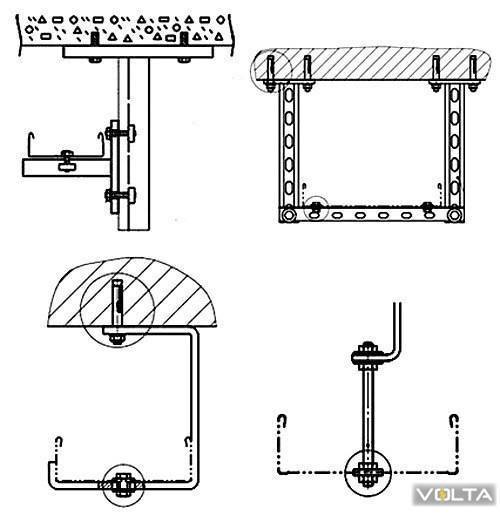 VOLTA